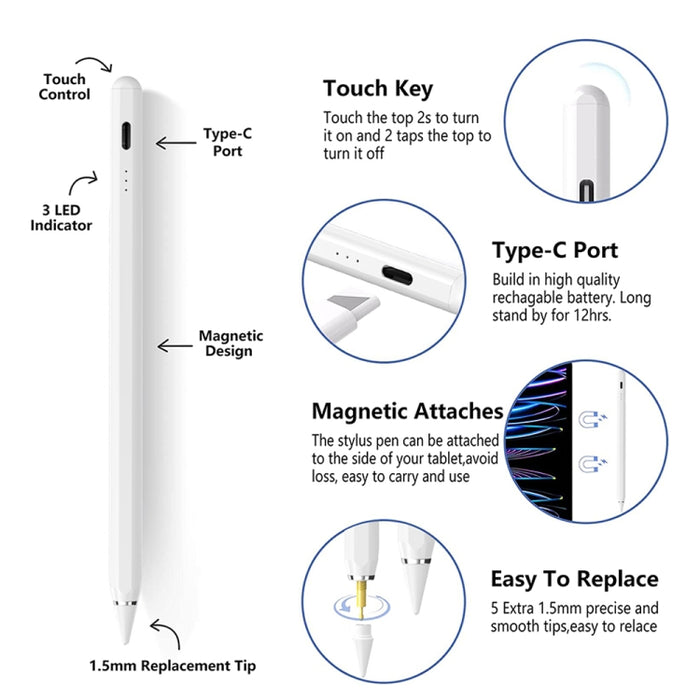 Touch Control

Type-C Port

3 LED Indicator

Magnetic Design

1.5mm Replacement Tip

Touch Key

Touch the top 2s to turn it on and 2 taps the top to turn it off

Type-C Port

Build in high quality rechagable battery. Long stand by for 12hrs.

Magnetic Attaches

The stylus pen can be attached to the side of your tablet,avoid loss, easy to carry and use

Easy To Replace

5 Extra 1.5mm precise and smooth tips,easy to relace